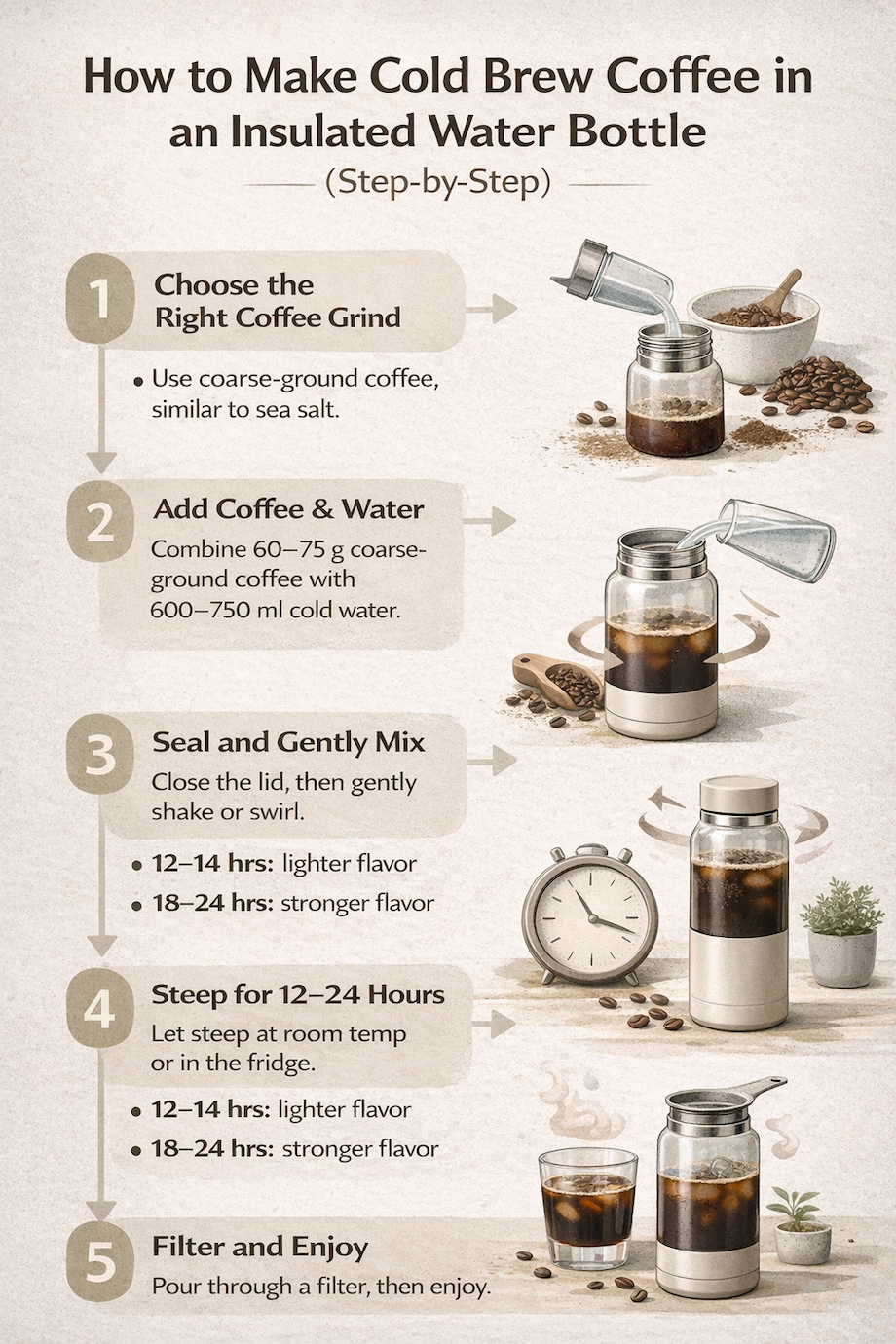 How to Make Cold Brew Coffee in an Insulated Water Bottle

(Step-by-Step)

1 Choose the Right Coffee Grind

• Use coarse-ground coffee, similar to sea salt.

2 Add Coffee & Water

Combine 60–75 g coarse-ground coffee with 600–750 ml cold water.

3 Seal and Gently Mix

Close the lid, then gently shake or swirl.

• 12–14 hrs: lighter flavor
• 18–24 hrs: stronger flavor

4 Steep for 12–24 Hours

Let steep at room temp or in the fridge.

• 12–14 hrs: lighter flavor
• 18–24 hrs: stronger flavor

5 Filter and Enjoy

Pour through a filter, then enjoy.